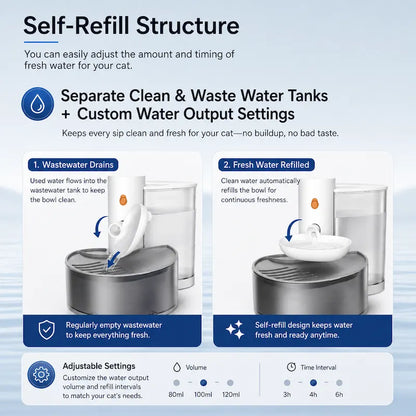 Self-Refill Structure

You can easily adjust the amount and timing of fresh water for your cat.

Separate Clean & Waste Water Tanks + Custom Water Output Settings

Keeps every sip clean and fresh for your cat—no buildup, no bad taste.

1. Wastewater Drains

Used water flows into the wastewater tank to keep the bowl clean.

Regularly empty wastewater to keep everything fresh.

2. Fresh Water Refilled

Clean water automatically refills the bowl for continuous freshness.

Self-refill design keeps water fresh and ready anytime.

Adjustable Settings

Customize the water output volume and refill intervals to match your cat's needs.

Volume

80ml 100ml 120ml

Time Interval

3h 4h 6h