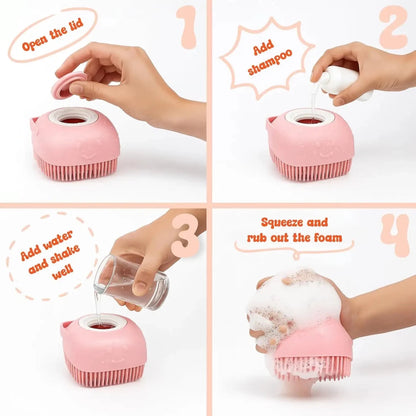 Open the lid

1

Add shampoo

2

Add water and shake well

3

Squeeze and rub out the foam

4